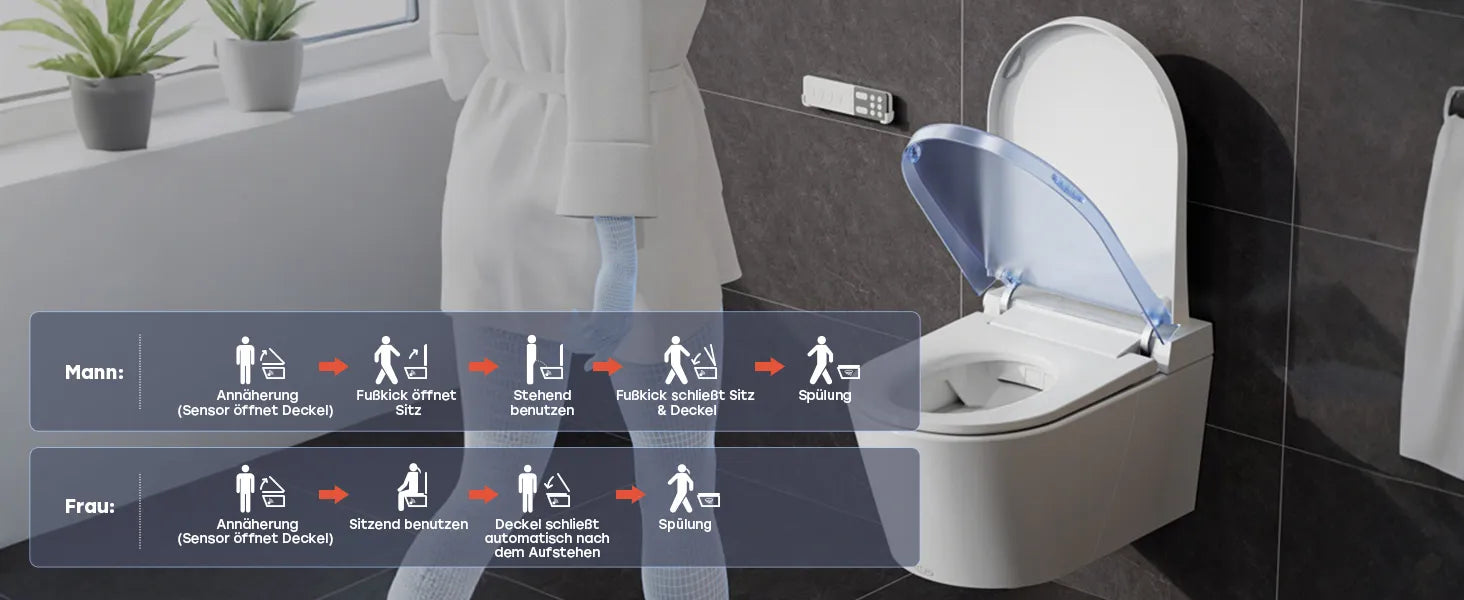 Mann:

Annäherung (Sensor öffnet Deckel)

Fußkick öffnet Sitz

Stehend benutzen

Fußkick schließt Sitz & Deckel

Spülung

Frau:

Annäherung (Sensor öffnet Deckel)

Sitzend benutzen

Deckel schließt automatisch nach dem Aufstehen

Spülung