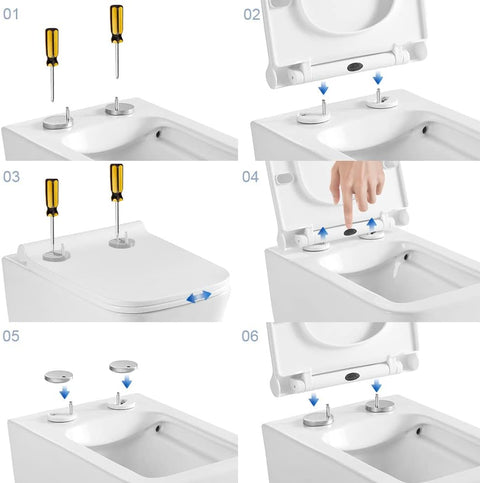 01

02

03

04

05

06