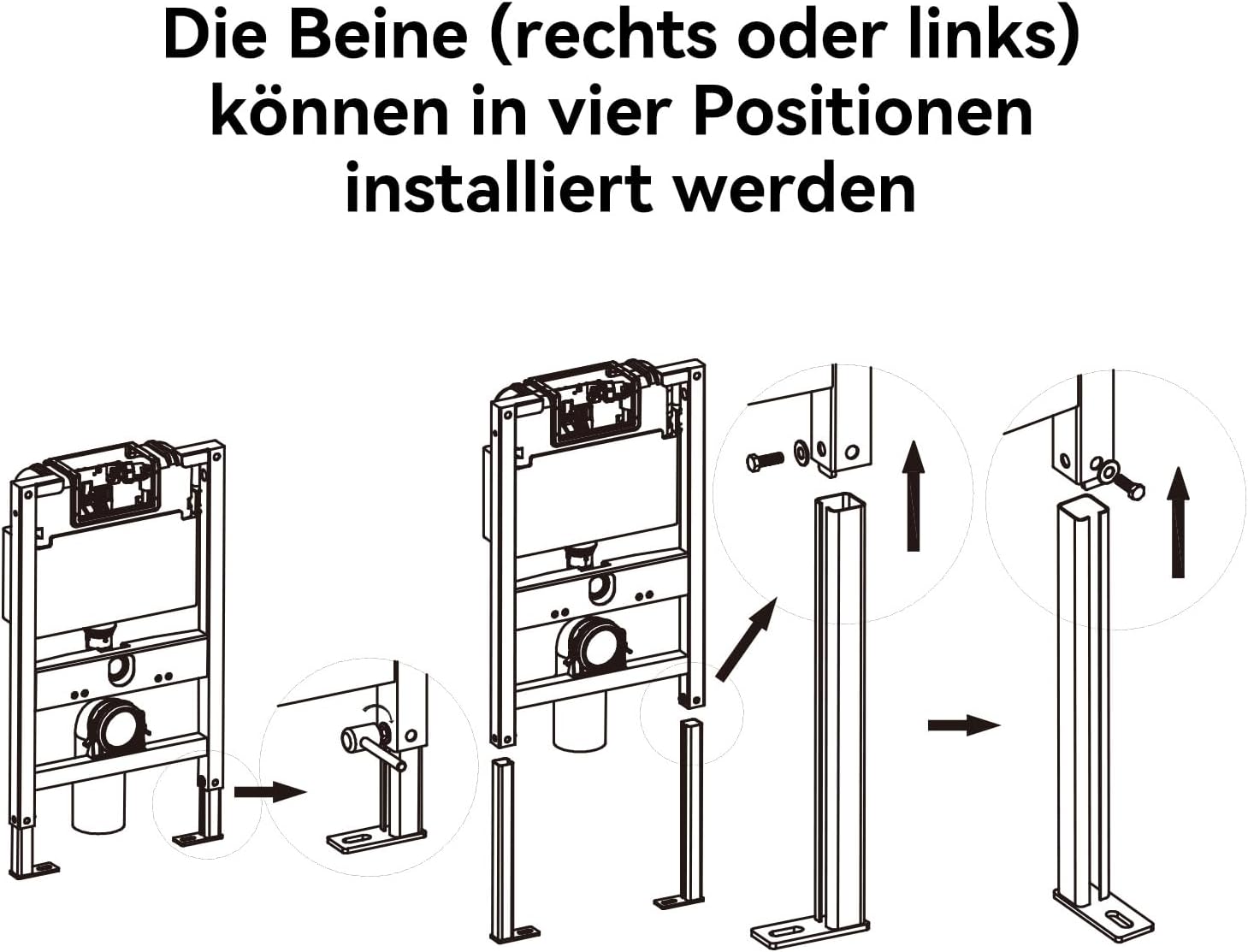 Die Beine (rechts oder links) können in vier Positionen installiert werden