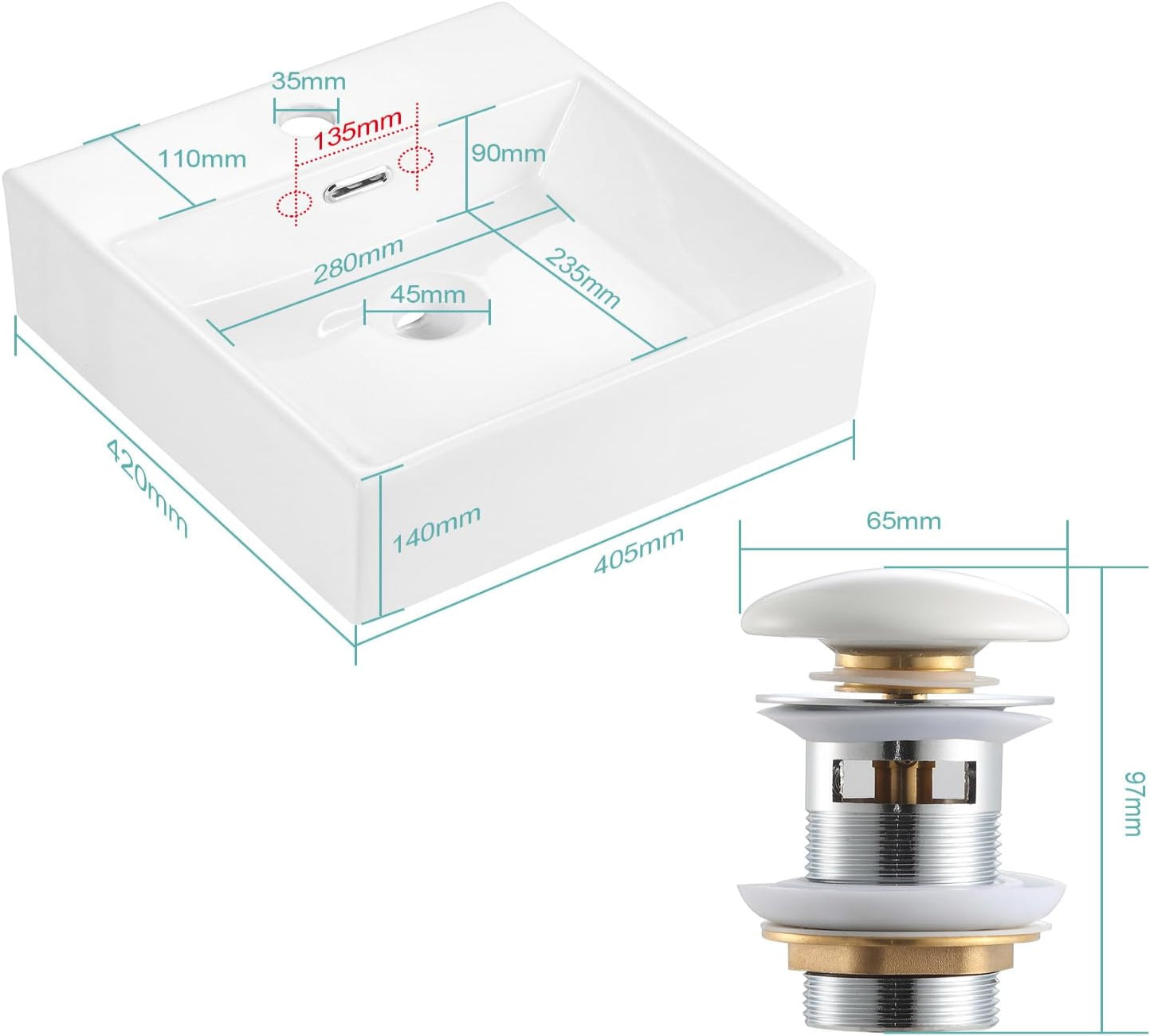 35mm
135mm
110mm
90mm
280mm
235mm
45mm
420mm
140mm
405mm
65mm
97mm