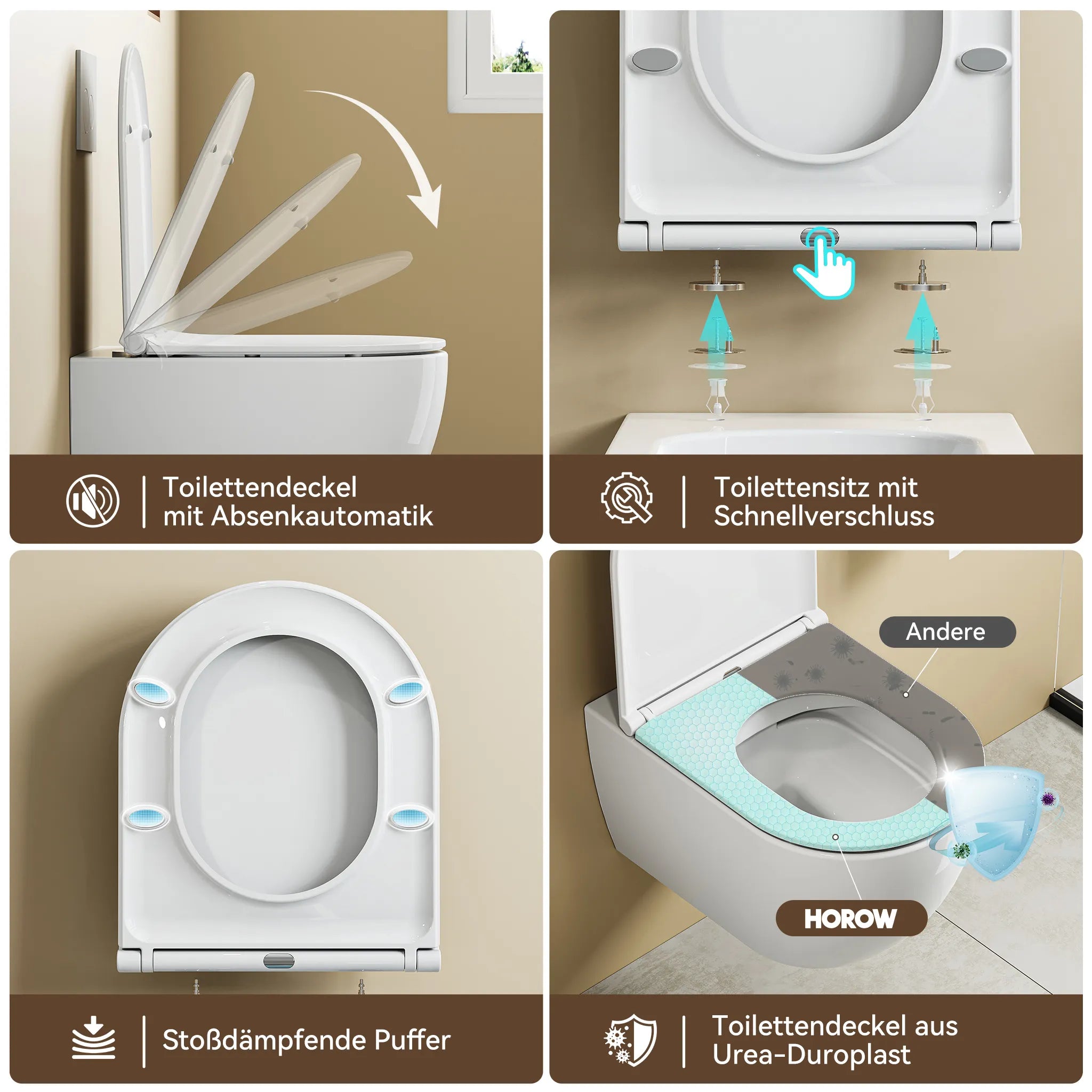 Toilettendeckel mit Absenkautomatik

Toilettensitz mit Schnellverschluss

Andere

HOROW

Stoßdämpfende Puffer

Toilettendeckel aus Urea-Duroplast